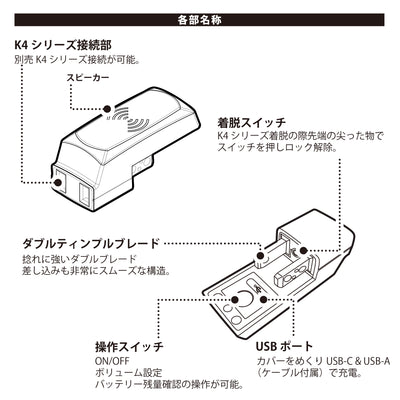 各部名称

K4 シリーズ接続部
別売 K4 シリーズ接続が可能。

スピーカー

着脱スイッチ
K4 シリーズ着脱の際先端の尖った物でスイッチを押しロック解除。

ダブルティンプルブレード
捻れに強いダブルブレード
差し込みも非常にスムーズな構造。

操作スイッチ
ON/OFF
ボリューム設定
バッテリー残量確認の操作が可能。

USB ポート
カバーをめくり USB-C & USB-A（ケーブル付属）で充電。